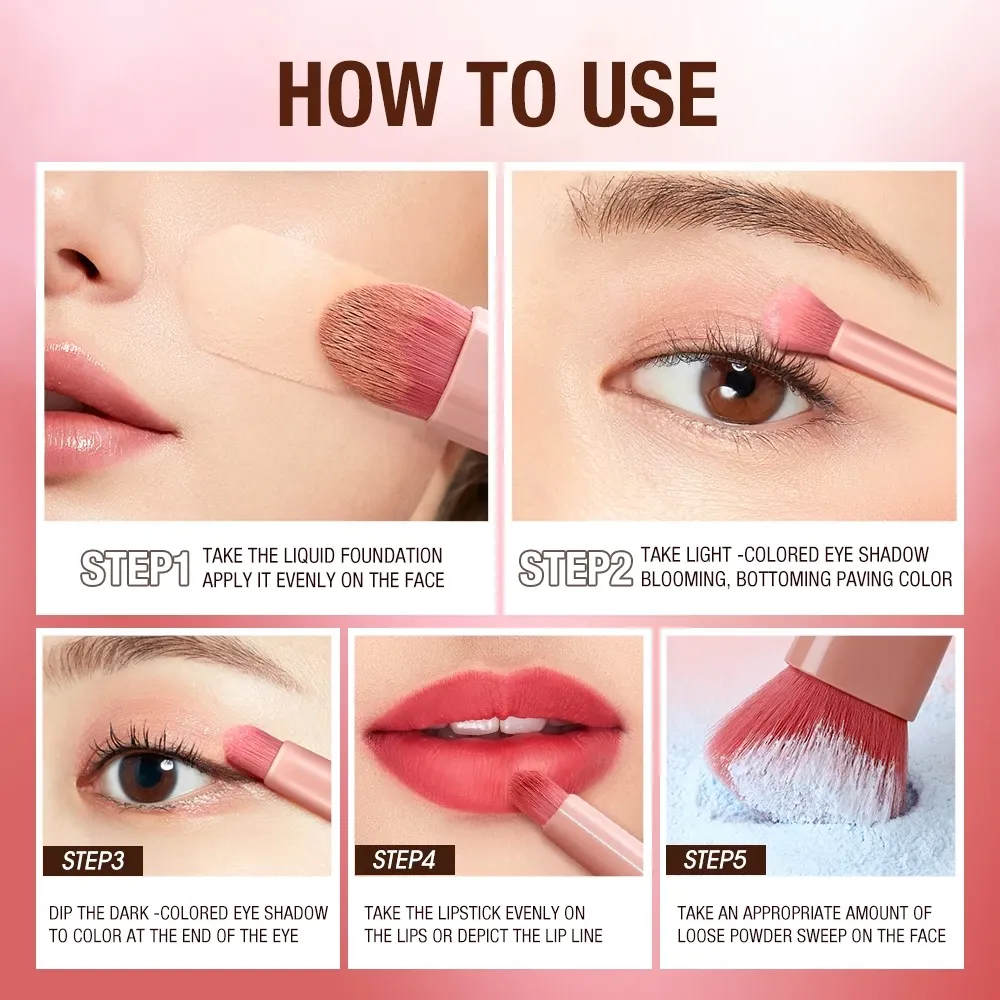 HOW TO USE

STEP1 TAKE THE LIQUID FOUNDATION APPLY IT EVENLY ON THE FACE

STEP2 TAKE LIGHT -COLORED EYE SHADOW BLOOMING, BOTTOMING PAVING COLOR

STEP3

DIP THE DARK -COLORED EYE SHADOW TO COLOR AT THE END OF THE EYE

STEP4

TAKE THE LIPSTICK EVENLY ON THE LIPS OR DEPICT THE LIP LINE

STEP5

TAKE AN APPROPRIATE AMOUNT OF LOOSE POWDER SWEEP ON THE FACE